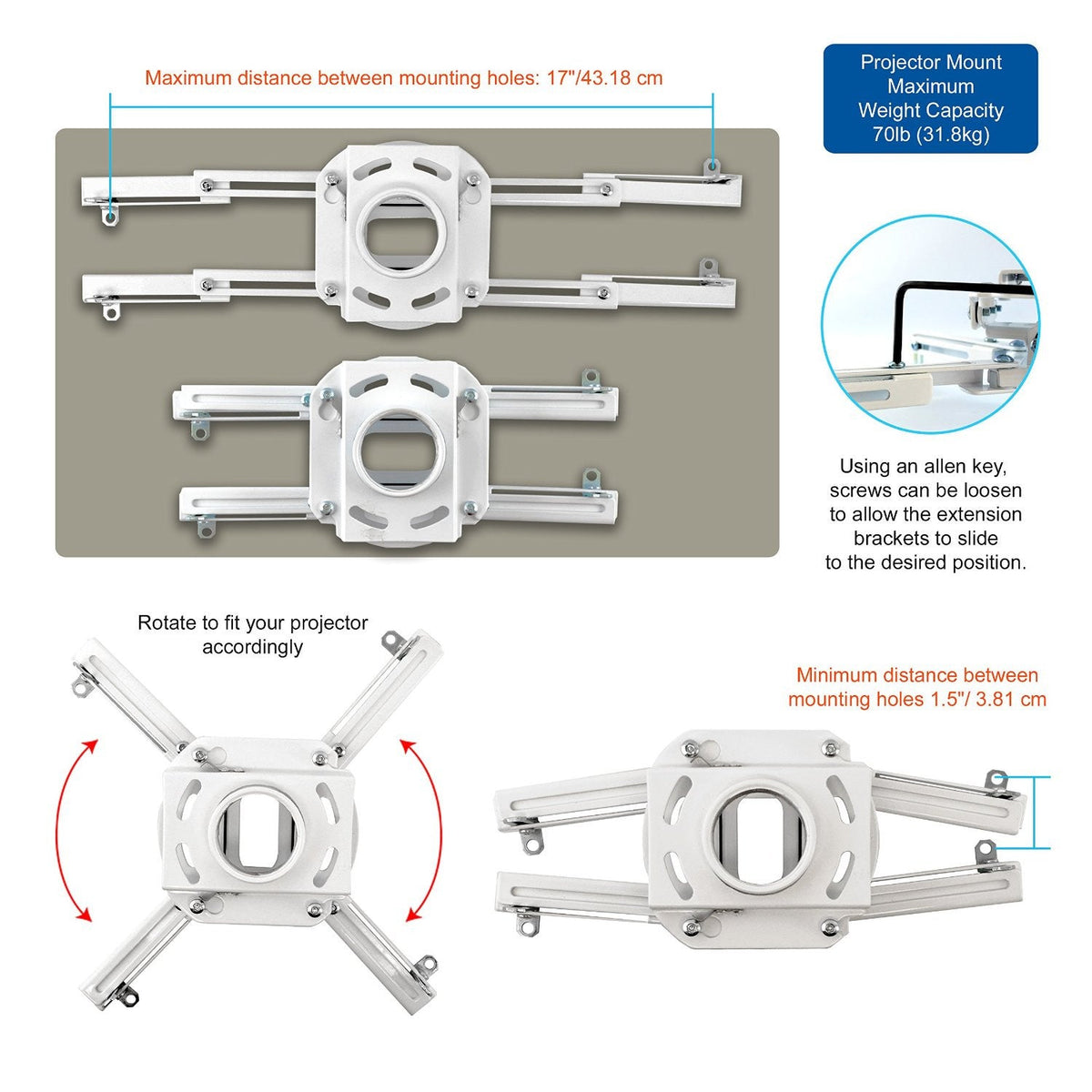 Maximum distance between mounting holes: 17"/43.18 cm

Projector Mount
Maximum
Weight Capacity
70lb (31.8kg)

Using an allen key, screws can be loosen to allow the extension brackets to slide to the desired position.

Rotate to fit your projector accordingly

Minimum distance between mounting holes 1.5"/ 3.81 cm